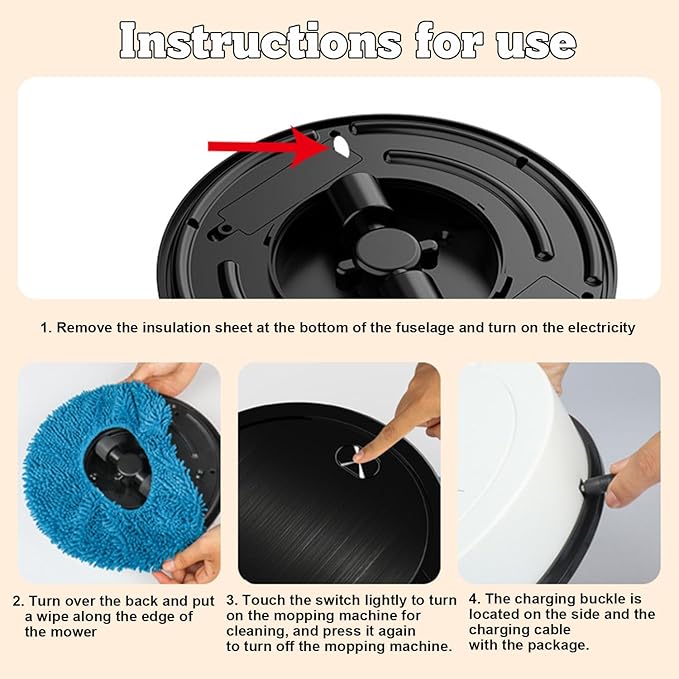 Instructions for use

1. Remove the insulation sheet at the bottom of the fuselage and turn on the electricity

2. Turn over the back and put a wipe along the edge of the mower

3. Touch the switch lightly to turn on the mopping machine for cleaning, and press it again to turn off the mopping machine.

4. The charging buckle is located on the side and the charging cable with the package.